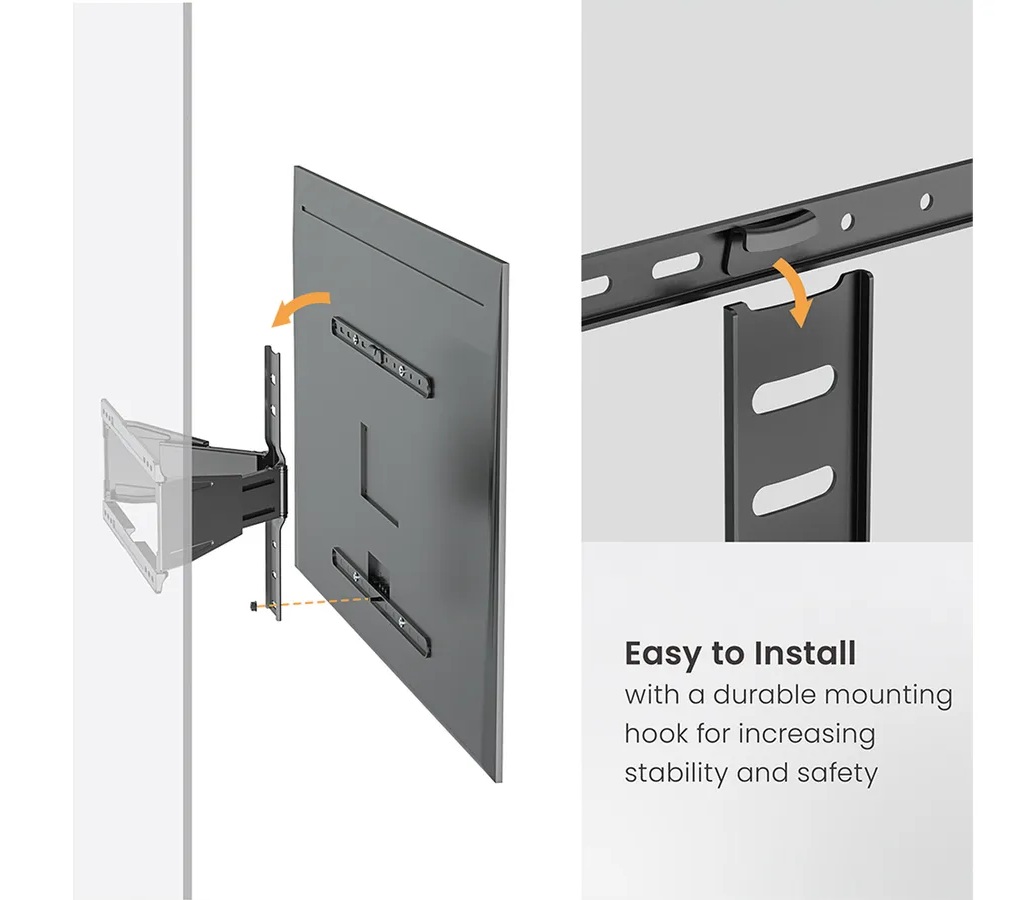 Easy to Install
with a durable mounting hook for increasing stability and safety